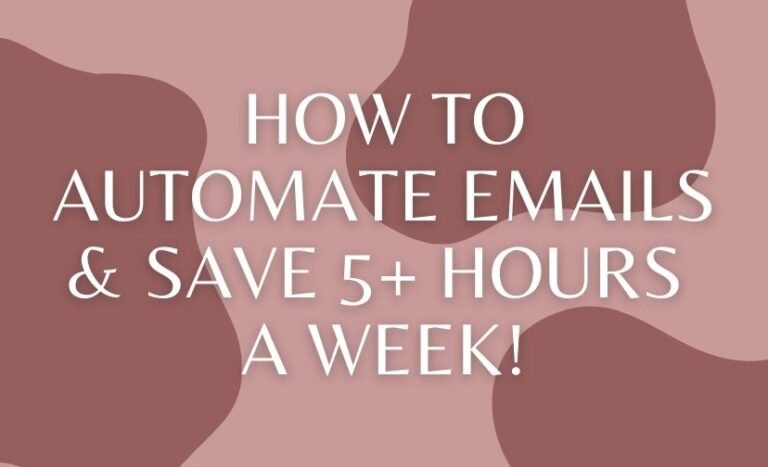 HOW TO AUTOMATE EMAILS & SAVE 5+ HOURS A WEEK!