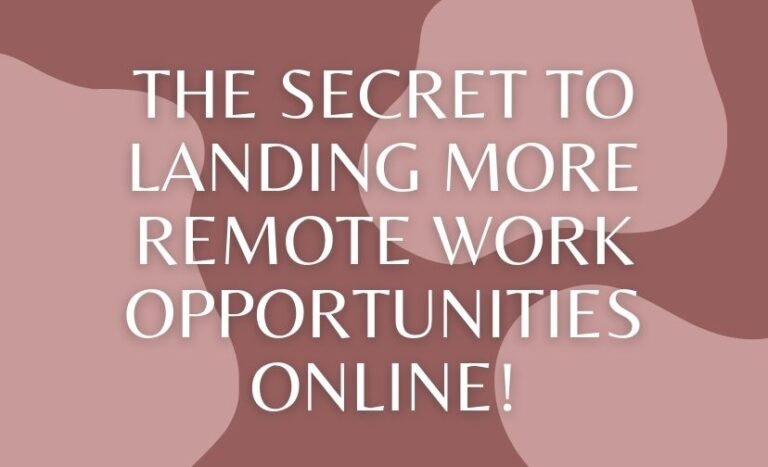 THE SECRET TO LANDING MORE REMOTE WORK OPPORTUNITIES ONLINE!