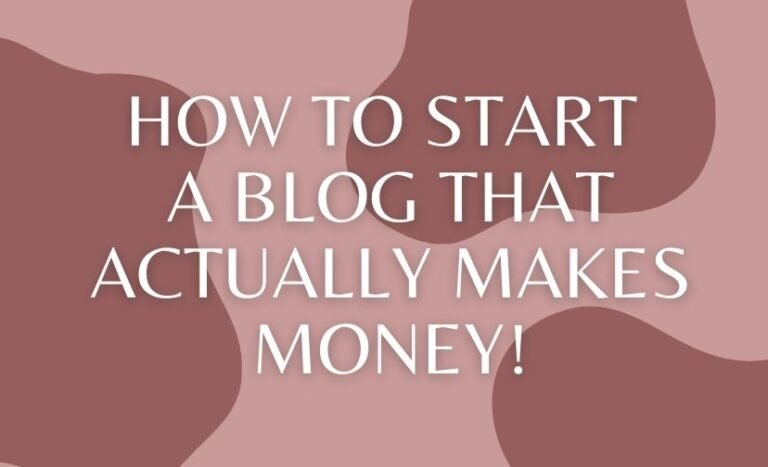 HOW TO START A BLOG THAT ACTUALLY MAKES MONEY!